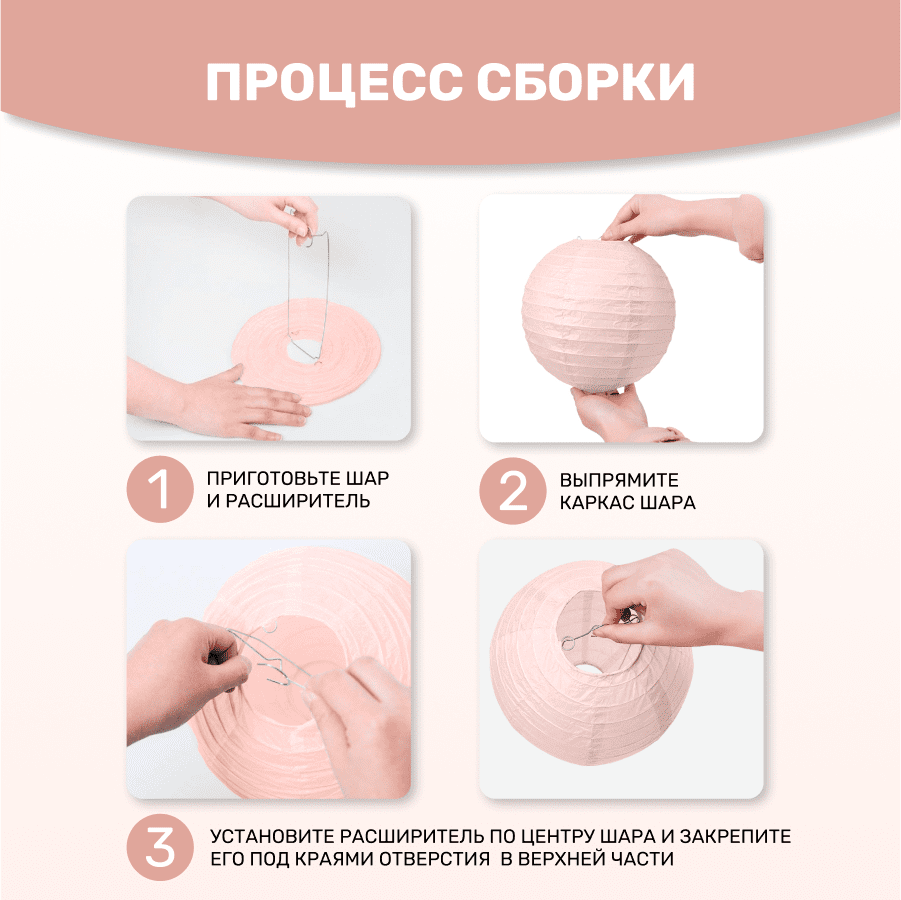 ПРОЦЕСС СБОРКИ

1 ПРИГОТОВЬТЕ ШАР И РАСШИРИТЕЛЬ

2 ВЫПРЯМИТЕ КАРКАС ШАРА

3 УСТАНОВИТЕ РАСШИРИТЕЛЬ ПО ЦЕНТРУ ШАРА И ЗАКРЕПИТЕ ЕГО ПОД КРАЯМИ ОТВЕРСТИЯ В ВЕРХНЕЙ ЧАСТИ